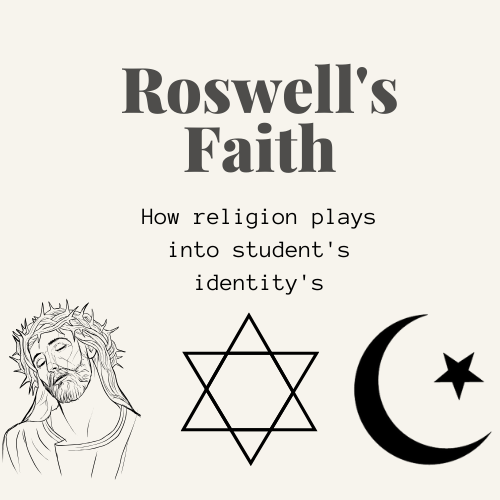 Roswell's Faith

How religion plays into student's identity's